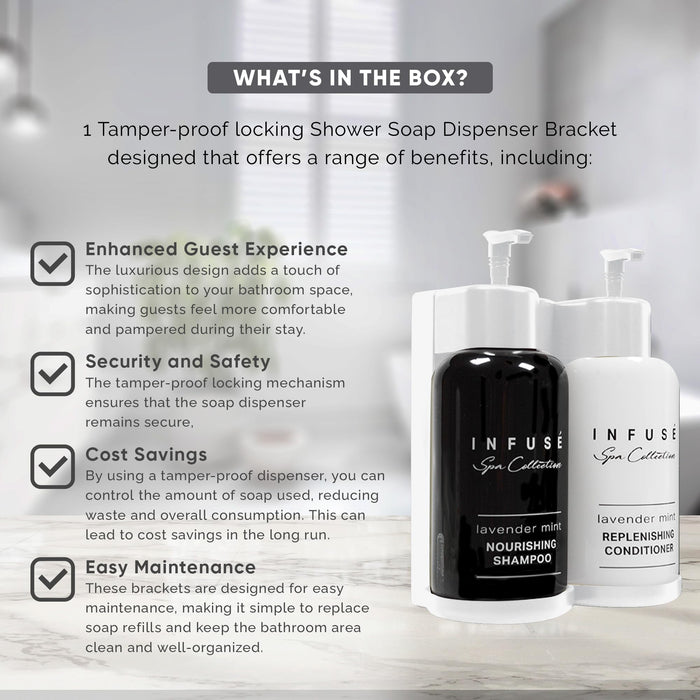 WHAT'S IN THE BOX?

1 Tamper-proof locking Shower Soap Dispenser Bracket designed that offers a range of benefits, including:

Enhanced Guest Experience
The luxurious design adds a touch of sophistication to your bathroom space, making guests feel more comfortable and pampered during their stay.

Security and Safety
The tamper-proof locking mechanism ensures that the soap dispenser remains secure,

Cost Savings
By using a tamper-proof dispenser, you can control the amount of soap used, reducing waste and overall consumption. This can lead to cost savings in the long run.

Easy Maintenance
These brackets are designed for easy maintenance, making it simple to replace soap refills and keep the bathroom area clean and well-organized.

INFUSÉ
Spa Collection
lavender mint
NOURISHING SHAMPOO

INFUSÉ
Spa Collection
lavender mint
REPLENISHING CONDITIONER