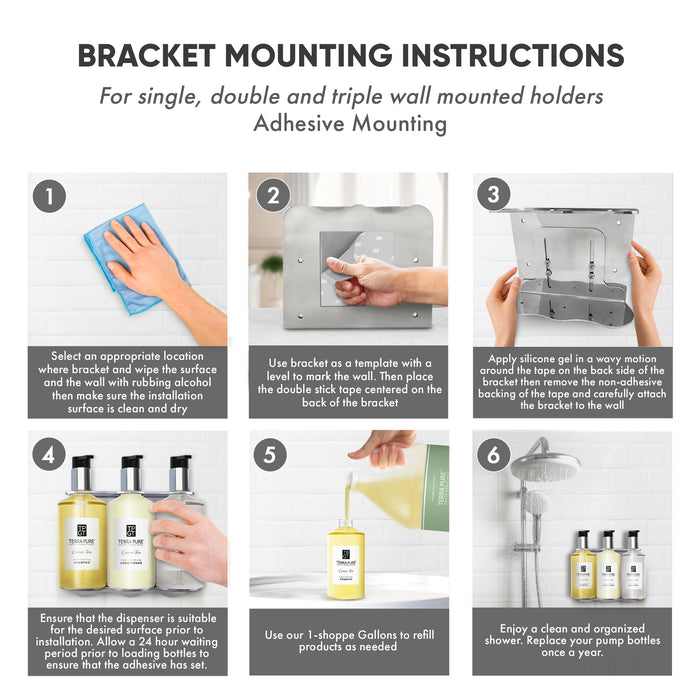 BRACKET MOUNTING INSTRUCTIONS

For single, double and triple wall mounted holders
Adhesive Mounting

1

Select an appropriate location where bracket and wipe the surface and the wall with rubbing alcohol then make sure the installation surface is clean and dry

2

Use bracket as a template with a level to mark the wall. Then place the double stick tape centered on the back of the bracket

3

Apply silicone gel in a wavy motion around the tape on the back side of the bracket then remove the non-adhesive backing of the tape and carefully attach the bracket to the wall

4

TERRA PURE
Green Tea
SHAMPOO

TERRA PURE
Green Tea
CONDITIONER

Ensure that the dispenser is suitable for the desired surface prior to installation. Allow a 24 hour waiting period prior to loading bottles to ensure that the adhesive has set.

5

TERRA PURE

TERRA PURE
Green Tea
SHAMPOO

Use our 1-shoppe Gallons to refill products as needed

6

Enjoy a clean and organized shower. Replace your pump bottles once a year.