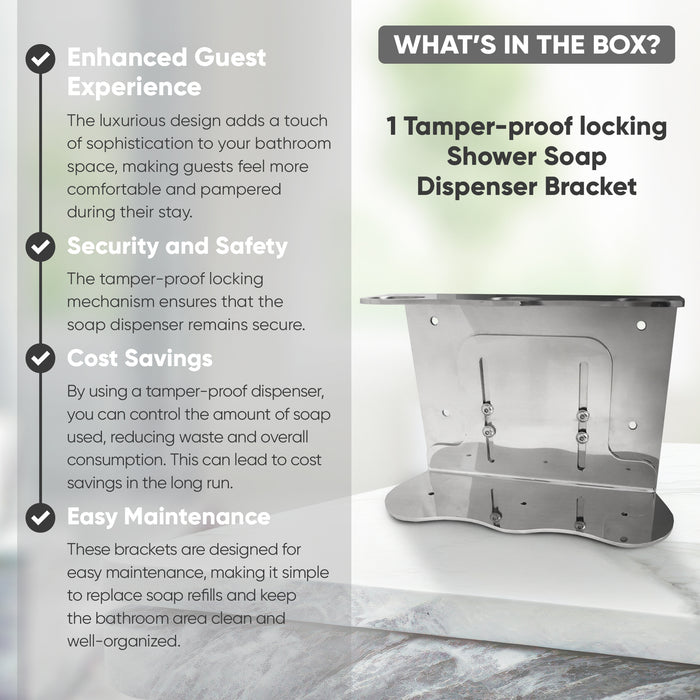 Enhanced Guest Experience

The luxurious design adds a touch of sophistication to your bathroom space, making guests feel more comfortable and pampered during their stay.

Security and Safety

The tamper-proof locking mechanism ensures that the soap dispenser remains secure.

Cost Savings

By using a tamper-proof dispenser, you can control the amount of soap used, reducing waste and overall consumption. This can lead to cost savings in the long run.

Easy Maintenance

These brackets are designed for easy maintenance, making it simple to replace soap refills and keep the bathroom area clean and well-organized.

WHAT'S IN THE BOX?

1 Tamper-proof locking Shower Soap Dispenser Bracket